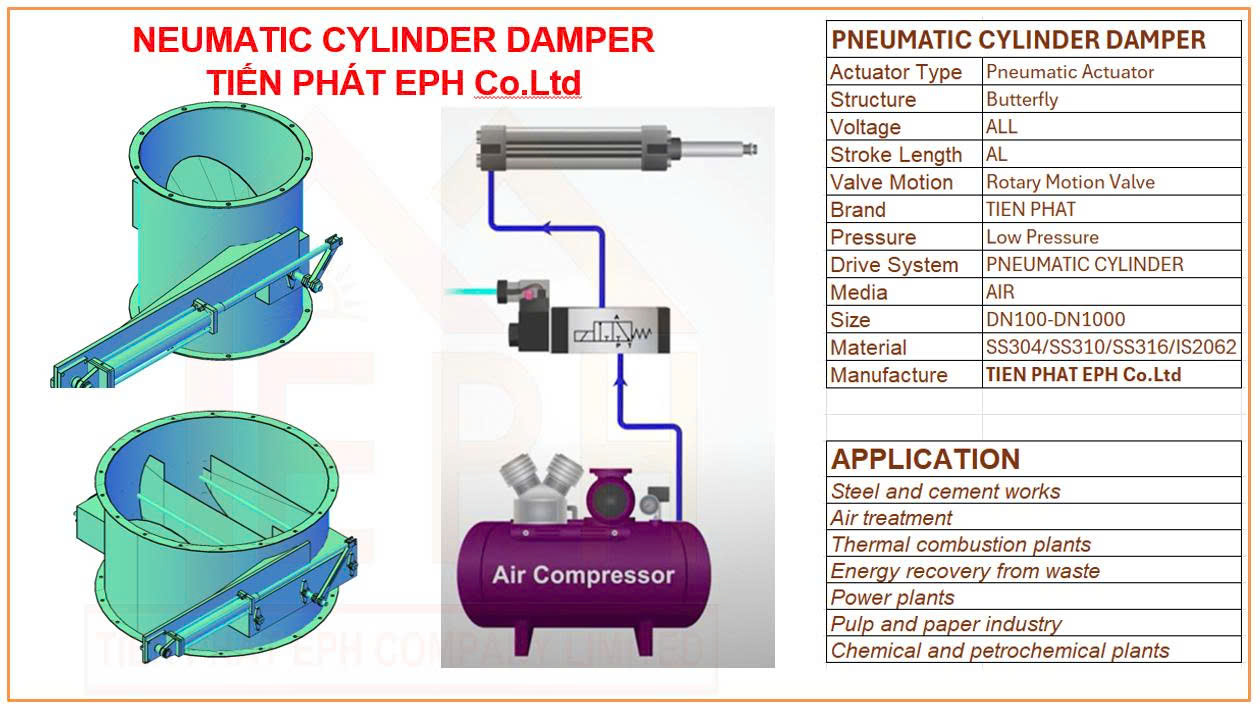 NEUMATIC CYLINDER DAMPER
TIẾN PHÁT EPH Co.Ltd

Air Compressor

TIEN PHAT EPH COMPANY LIMITED

| PNEUMATIC CYLINDER DAMPER | |
|---|---|
| Actuator Type | Pneumatic Actuator |
| Structure | Butterfly |
| Voltage | ALL |
| Stroke Length | AL |
| Valve Motion | Rotary Motion Valve |
| Brand | TIEN PHAT |
| Pressure | Low Pressure |
| Drive System | PNEUMATIC CYLINDER |
| Media | AIR |
| Size | DN100-DN1000 |
| Material | SS304/SS310/SS316/IS2062 |
| Manufacture | TIEN PHAT EPH Co.Ltd |

| APPLICATION |
|---|
| Steel and cement works |
| Air treatment |
| Thermal combustion plants |
| Energy recovery from waste |
| Power plants |
| Pulp and paper industry |
| Chemical and petrochemical plants |